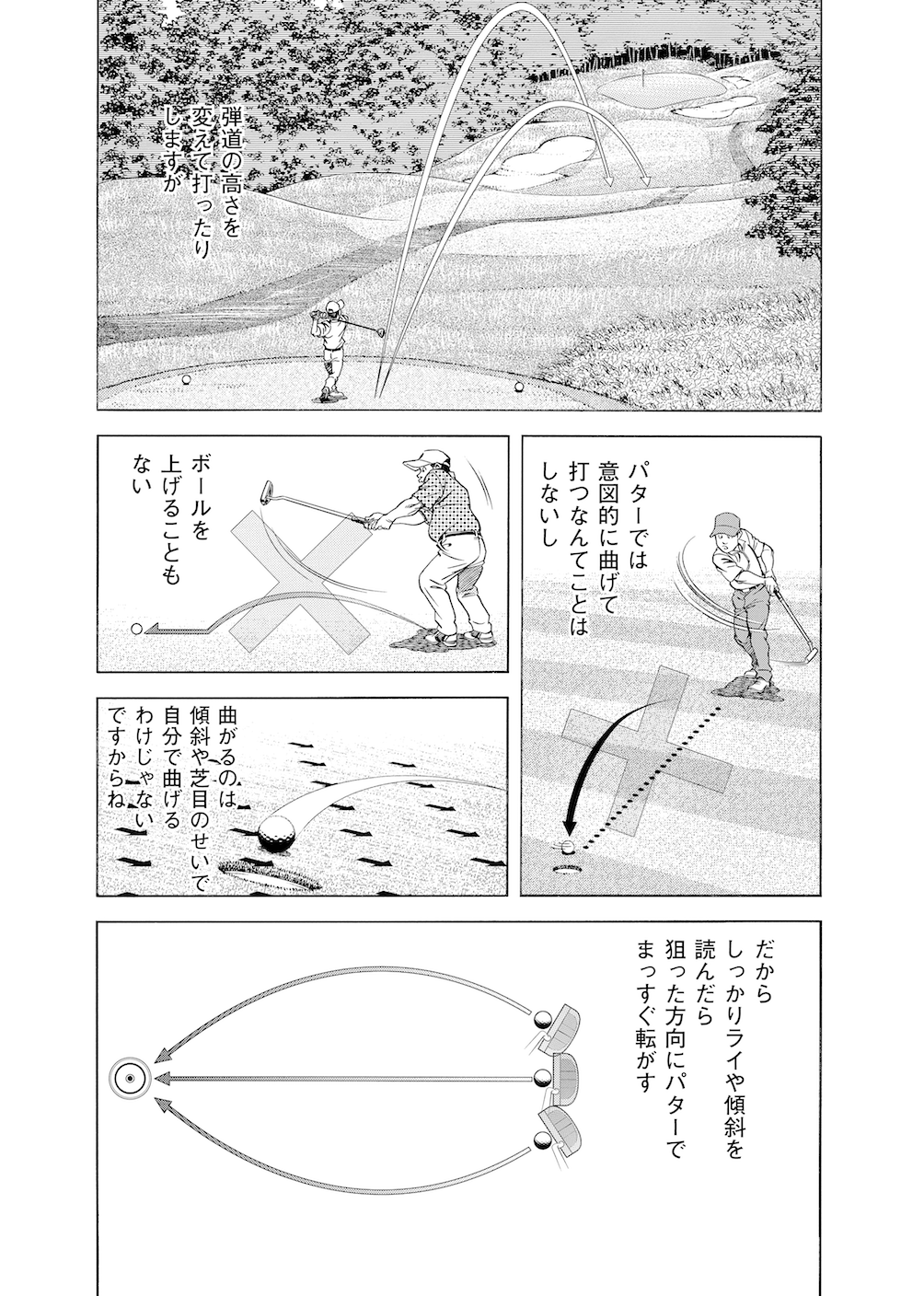 弾道の高さを変えて打ったりしますが

パターでは意図的に曲げて打つなんてことはしないし

ボールを上げることもない

曲がるのは傾斜や芝目のせいで自分で曲げるわけじゃないですからね

だからしっかりライや傾斜を読んだら狙った方向にパターでまっすぐ転がす