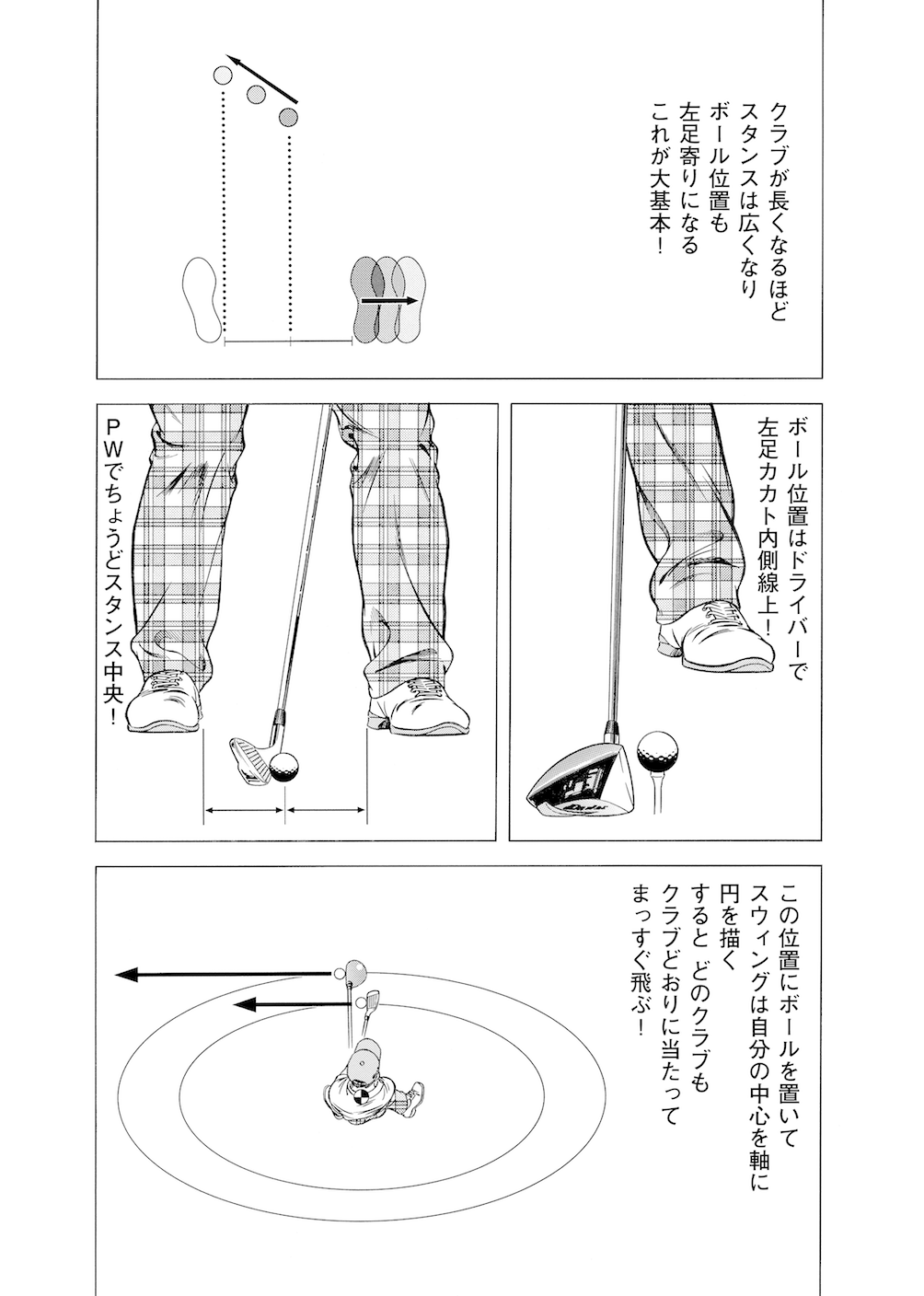 クラブが長くなるほど
スタンスは広くなり
ボール位置も
左足寄りになる
これが大基本！

ボール位置はドライバーで
左足カカト内側線上！

ＰＷでちょうどスタンス中央！

この位置にボールを置いて
スウィングは自分の中心を軸に
円を描く
すると　どのクラブも
クラブどおりに当たって
まっすぐ飛ぶ！